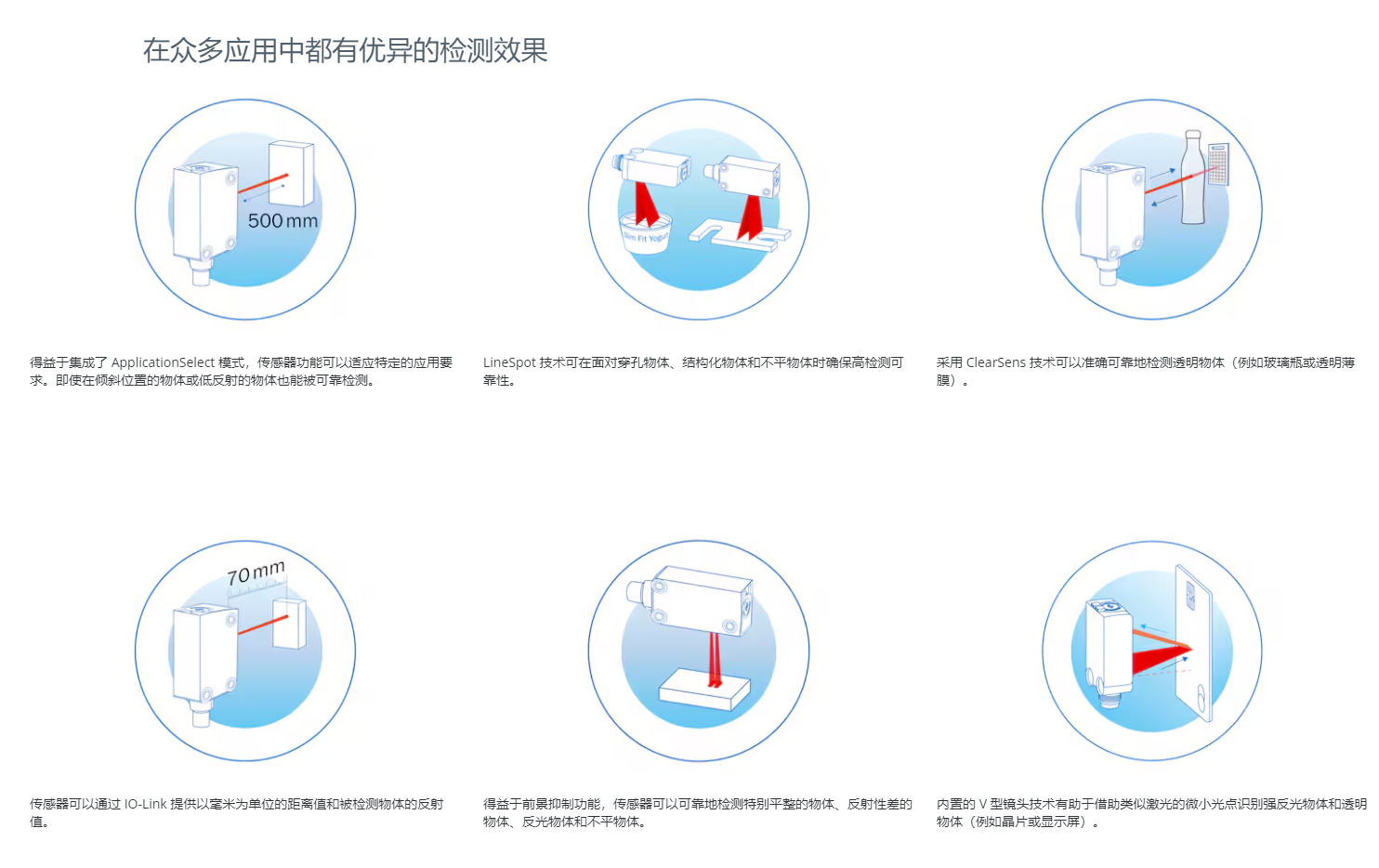 在众多应用中都有优异的检测效果

500 mm

得益于集成了 ApplicationSelect 模式，传感器功能可以适应特定的应用要求。即使在倾斜位置的物体或低反射的物体也能被可靠检测。

Slim Fit Yogurt

LineSpot 技术可在面对穿孔物体、结构化物体和不平物体时确保高检测可靠性。

采用 ClearSens 技术可以准确可靠地检测透明物体（例如玻璃瓶或透明薄膜）。

70 mm

传感器可以通过 IO-Link 提供以毫米为单位的距离值和被检测物体的反射值。

得益于前景抑制功能，传感器可以可靠地检测特别平整的物体、反射性差的物体、反光物体和不平物体。

内置的 V 型镜头技术有助于借助类似激光的微小光点识别强反光物体和透明物体（例如晶片或显示屏）。